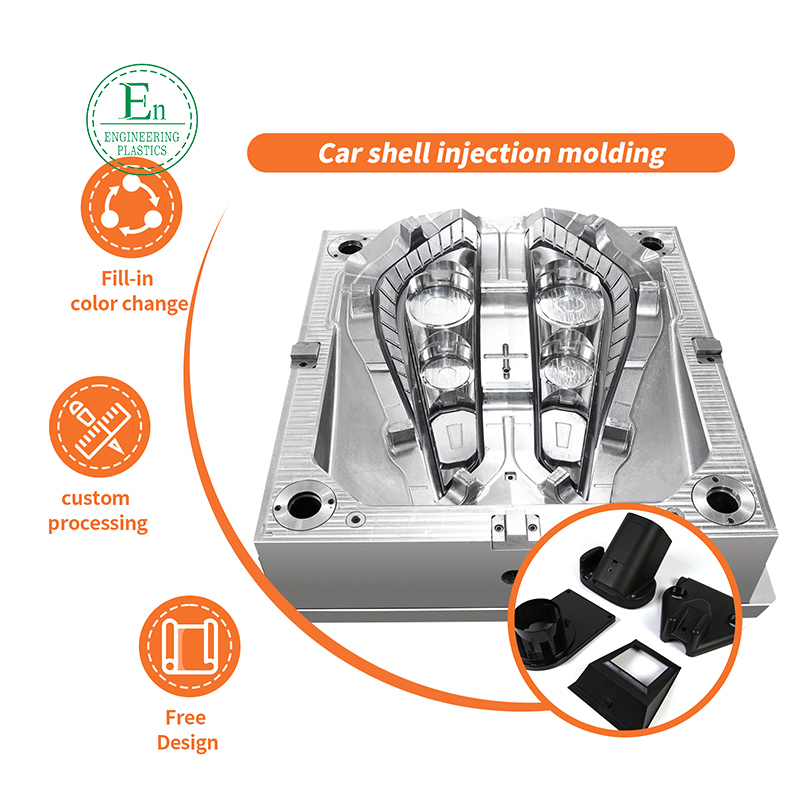 En
ENGINEERING
PLASTICS

Car shell injection molding

Fill-in
color change

custom
processing

Free
Design